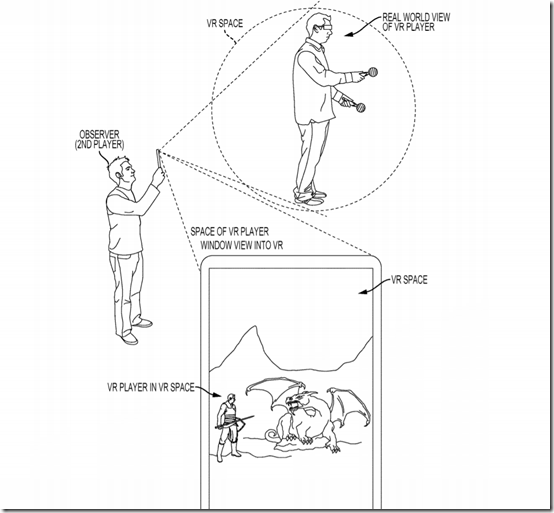 VR SPACE

REAL WORLD VIEW OF VR PLAYER

OBSERVER (2ND PLAYER)

SPACE OF VR PLAYER WINDOW VIEW INTO VR

VR SPACE

VR PLAYER IN VR SPACE