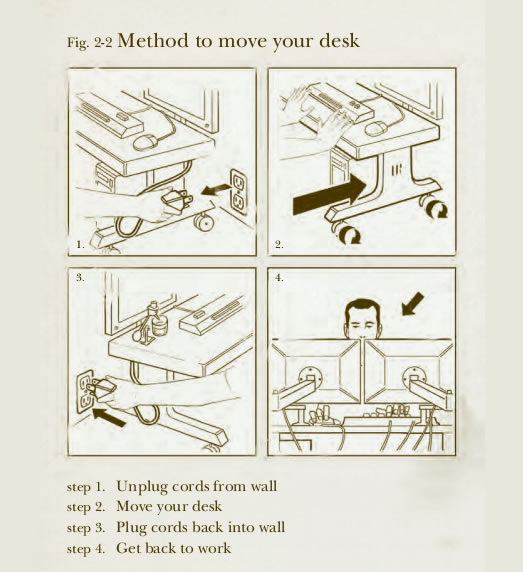 Fig. 2-2 Method to move your desk

1.

2.

3.

4.

step 1. Unplug cords from wall
step 2. Move your desk
step 3. Plug cords back into wall
step 4. Get back to work